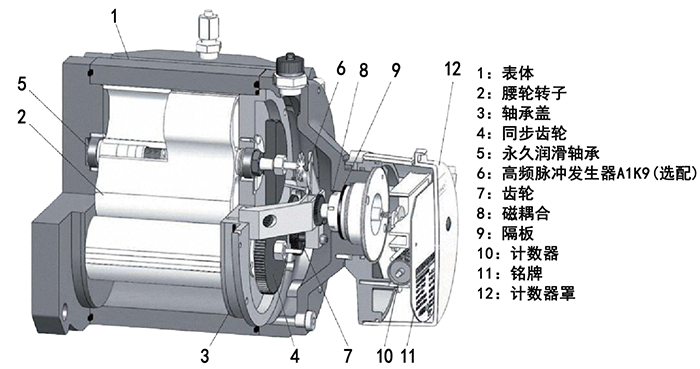 1
5
2
6
8
9
12
3
4
7
10
11

1：表体
2：腰轮转子
3：轴承盖
4：同步齿轮
5：永久润滑轴承
6：高频脉冲发生器A1K9(选配)
7：齿轮
8：磁耦合
9：隔板
10：计数器
11：铭牌
12：计数器罩